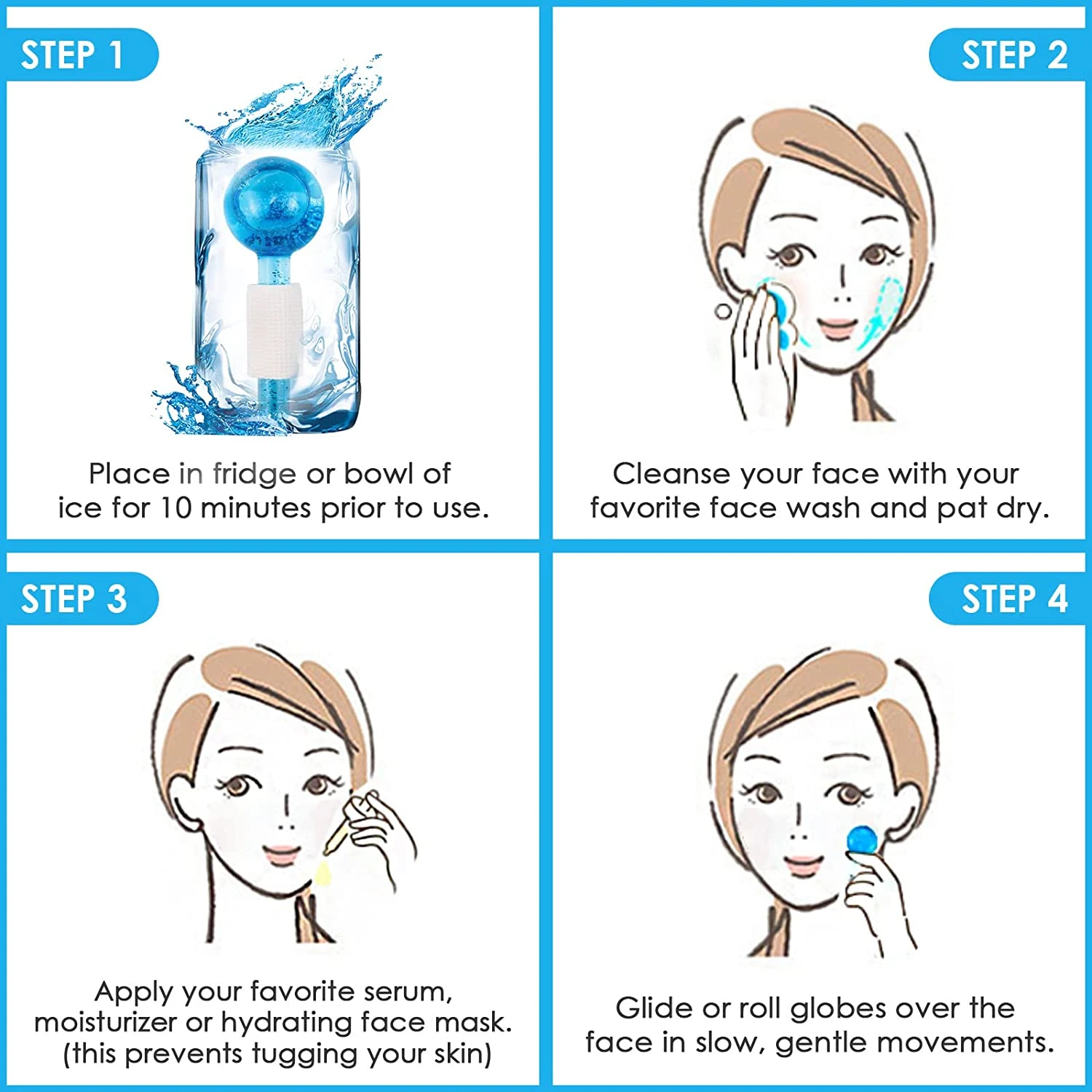 STEP 1

Place in fridge or bowl of ice for 10 minutes prior to use.

STEP 2

Cleanse your face with your favorite face wash and pat dry.

STEP 3

Apply your favorite serum, moisturizer or hydrating face mask. (this prevents tugging your skin)

STEP 4

Glide or roll globes over the face in slow, gentle movements.